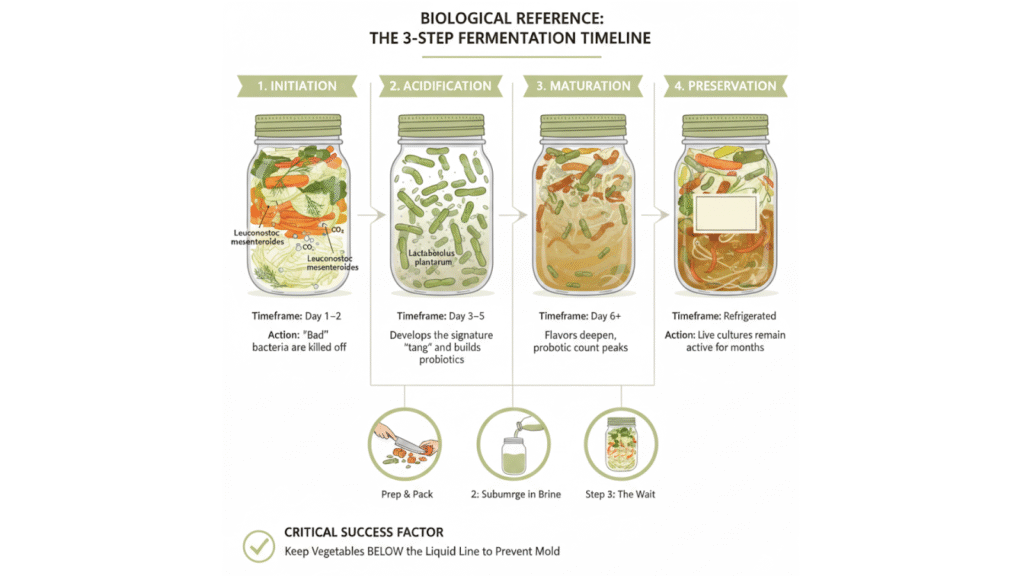 BIOLOGICAL REFERENCE:
THE 3-STEP FERMENTATION TIMELINE

1. INITIATION

Leuconostoc mesenteroides

$CO_2$

$CO_2$

Leuconostoc mesenteroides

Timeframe: Day 1–2

Action: "Bad" bacteria are killed off

2. ACIDIFICATION

Lactaborolus plantarum

Timeframe: Day 3–5

Develops the signature "tang" and builds probiotics

3. MATURATION

Timeframe: Day 6+

Flavors deepen, probotic count peaks

4. PRESERVATION

Timeframe: Refrigerated

Action: Live cultures remain active for months

Prep & Pack

2: Subumrge in Brine

Step 3: The Wait

CRITICAL SUCCESS FACTOR

Keep Vegetables BELOW the Liquid Line to Prevent Mold